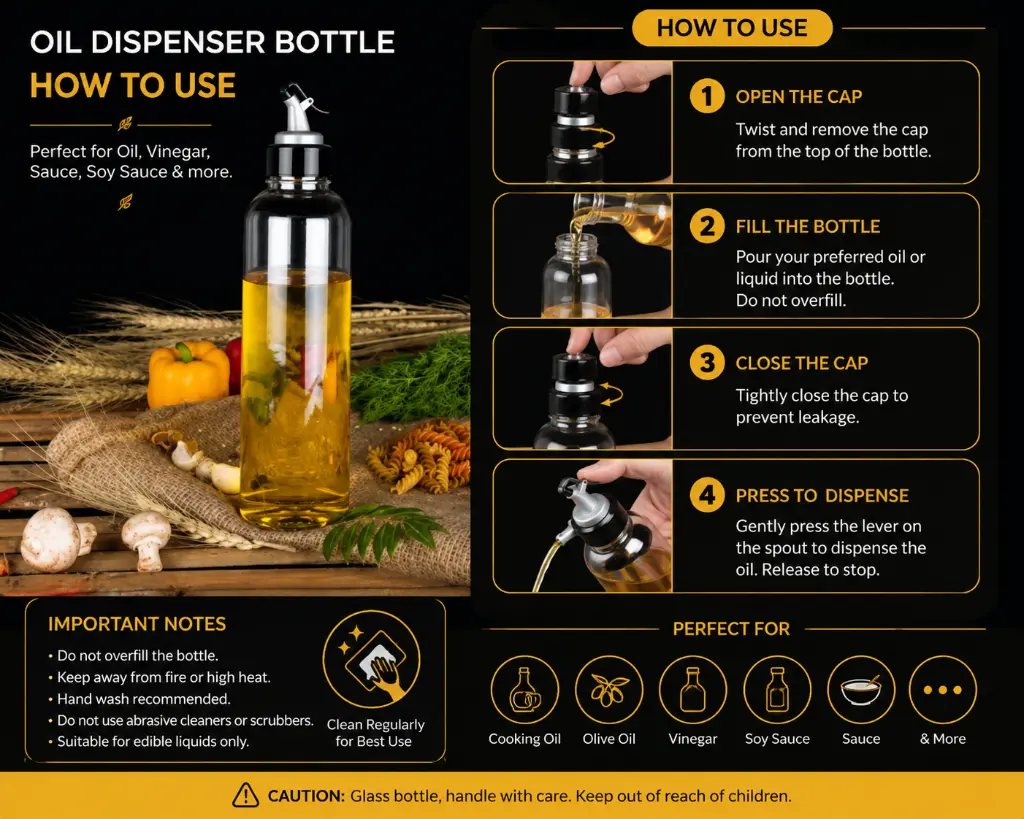 OIL DISPENSER BOTTLE
HOW TO USE

Perfect for Oil, Vinegar, Sauce, Soy Sauce & more.

IMPORTANT NOTES
• Do not overfill the bottle.
• Keep away from fire or high heat.
• Hand wash recommended.
• Do not use abrasive cleaners or scrubbers.
• Suitable for edible liquids only.

Clean Regularly for Best Use

HOW TO USE

1 OPEN THE CAP
Twist and remove the cap from the top of the bottle.

2 FILL THE BOTTLE
Pour your preferred oil or liquid into the bottle. Do not overfill.

3 CLOSE THE CAP
Tightly close the cap to prevent leakage.

4 PRESS TO DISPENSE
Gently press the lever on the spout to dispense the oil. Release to stop.

PERFECT FOR

Cooking Oil
Olive Oil
Vinegar
Soy Sauce
Sauce
& More

CAUTION: Glass bottle, handle with care. Keep out of reach of children.